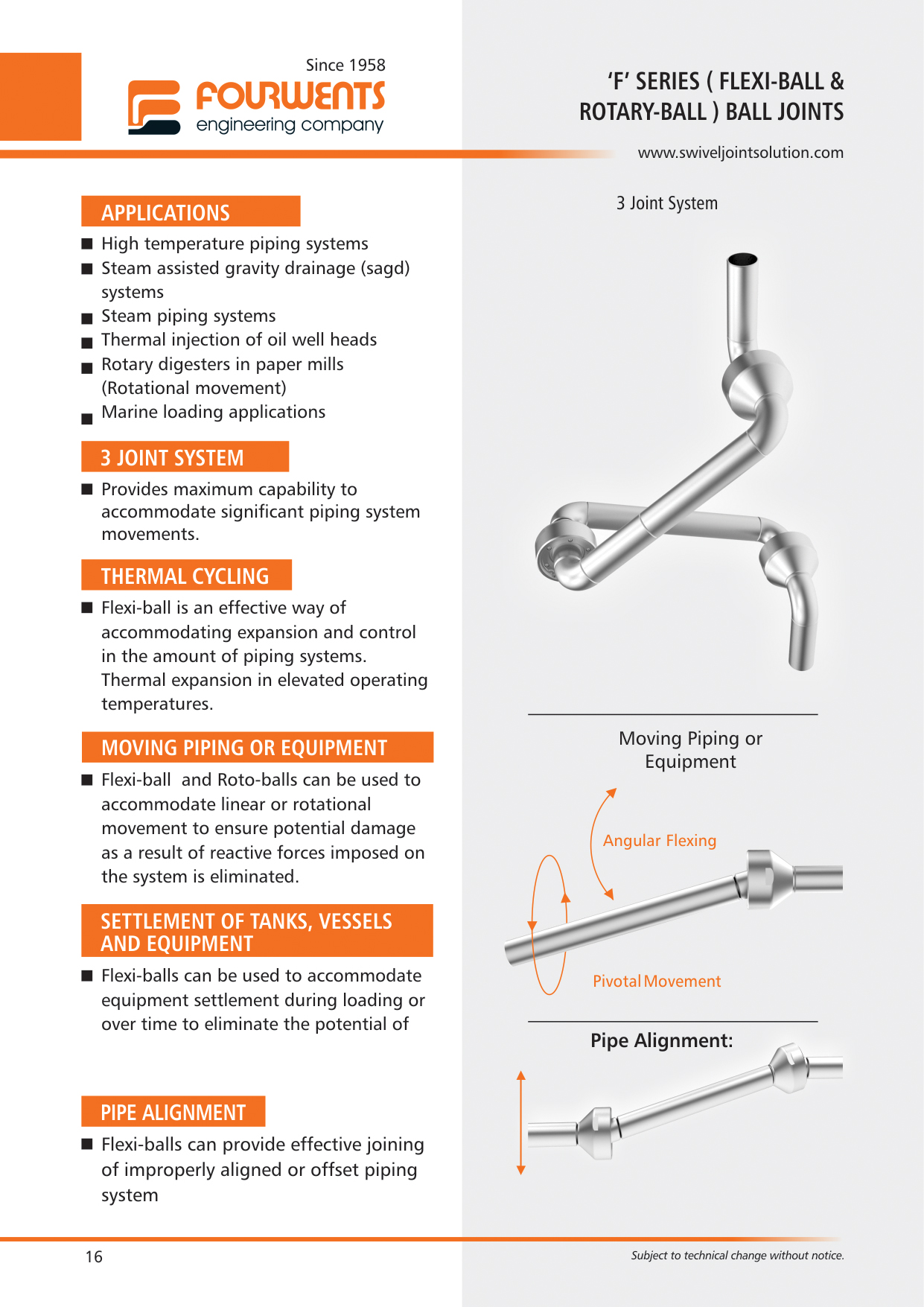 Since 1958
FOURWENTS
engineering company

'F' SERIES ( FLEXI-BALL & ROTARY-BALL ) BALL JOINTS

www.swiveljointsolution.com

APPLICATIONS

■ High temperature piping systems
■ Steam assisted gravity drainage (sagd) systems
■ Steam piping systems
■ Thermal injection of oil well heads
■ Rotary digesters in paper mills (Rotational movement)
■ Marine loading applications

3 JOINT SYSTEM

■ Provides maximum capability to accommodate significant piping system movements.

THERMAL CYCLING

■ Flexi-ball is an effective way of accommodating expansion and control in the amount of piping systems. Thermal expansion in elevated operating temperatures.

MOVING PIPING OR EQUIPMENT

■ Flexi-ball and Roto-balls can be used to accommodate linear or rotational movement to ensure potential damage as a result of reactive forces imposed on the system is eliminated.

SETTLEMENT OF TANKS, VESSELS AND EQUIPMENT

■ Flexi-balls can be used to accommodate equipment settlement during loading or over time to eliminate the potential of

PIPE ALIGNMENT

■ Flexi-balls can provide effective joining of improperly aligned or offset piping system

3 Joint System

Moving Piping or Equipment

Angular Flexing

Pivotal Movement

Pipe Alignment:

16

Subject to technical change without notice.